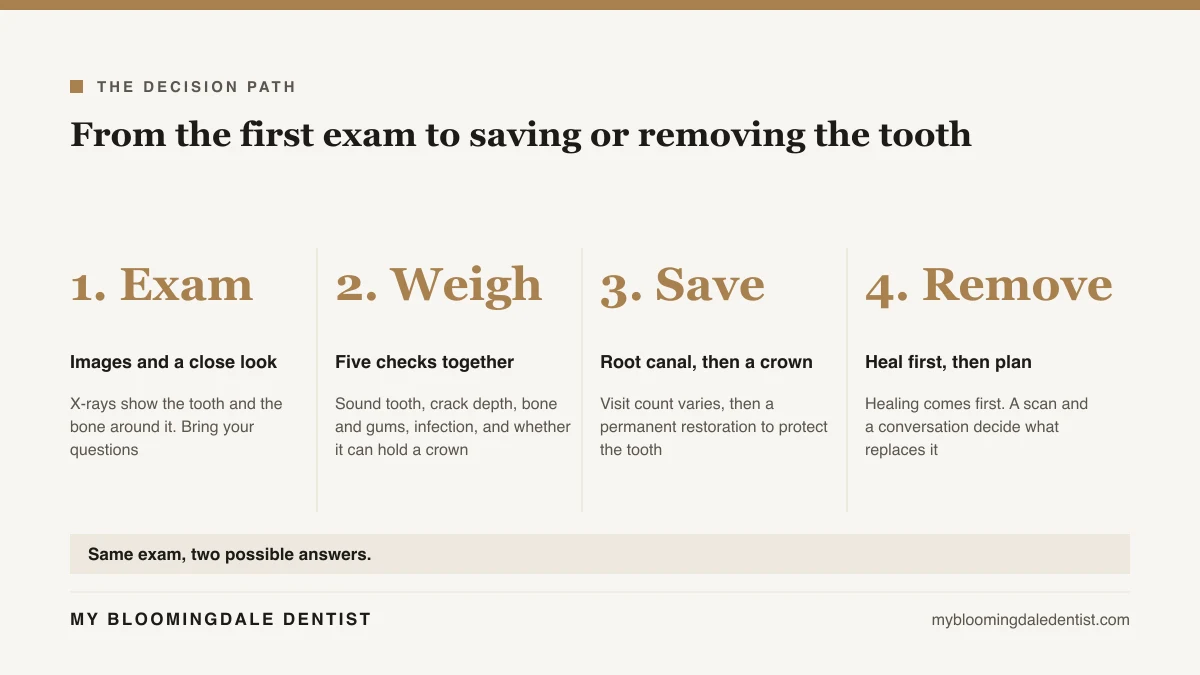 THE DECISION PATH

From the first exam to saving or removing the tooth

1. Exam

Images and a close look

X-rays show the tooth and the bone around it. Bring your questions

2. Weigh

Five checks together

Sound tooth, crack depth, bone and gums, infection, and whether it can hold a crown

3. Save

Root canal, then a crown

Visit count varies, then a permanent restoration to protect the tooth

4. Remove

Heal first, then plan

Healing comes first. A scan and a conversation decide what replaces it

Same exam, two possible answers.

MY BLOOMINGDALE DENTIST

mybloomingdaledentist.com