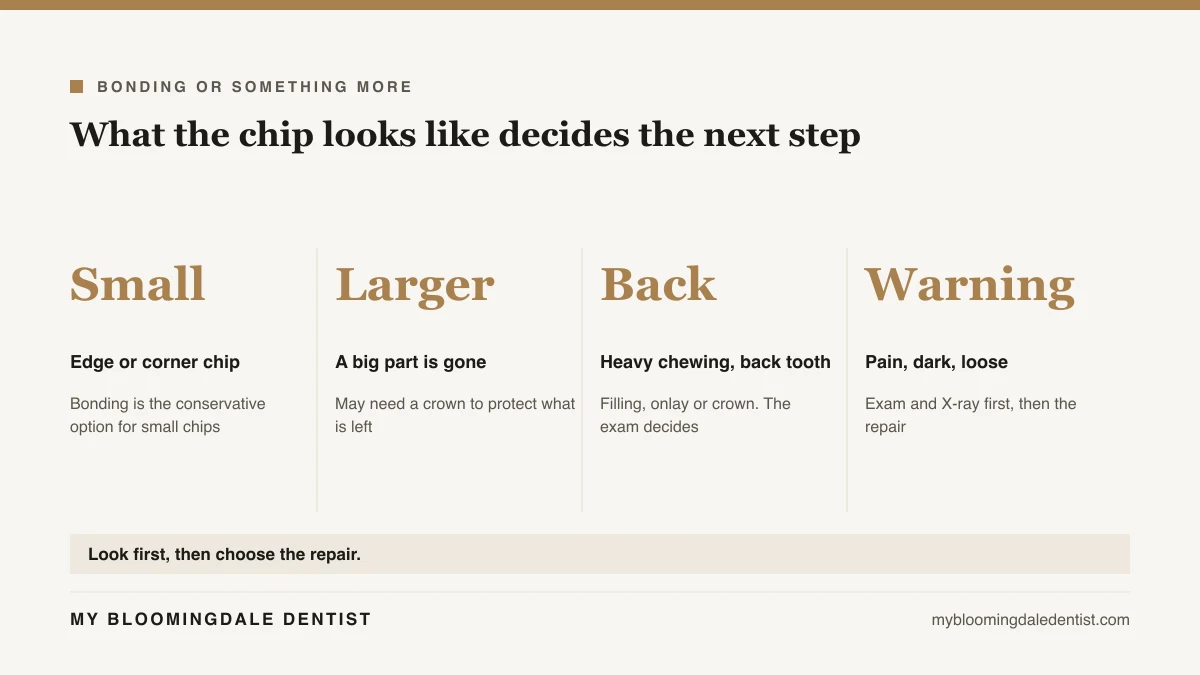 BONDING OR SOMETHING MORE

What the chip looks like decides the next step

Small

Edge or corner chip

Bonding is the conservative option for small chips

Larger

A big part is gone

May need a crown to protect what is left

Back

Heavy chewing, back tooth

Filling, onlay or crown. The exam decides

Warning

Pain, dark, loose

Exam and X-ray first, then the repair

Look first, then choose the repair.

MY BLOOMINGDALE DENTIST

mybloomingdaledentist.com